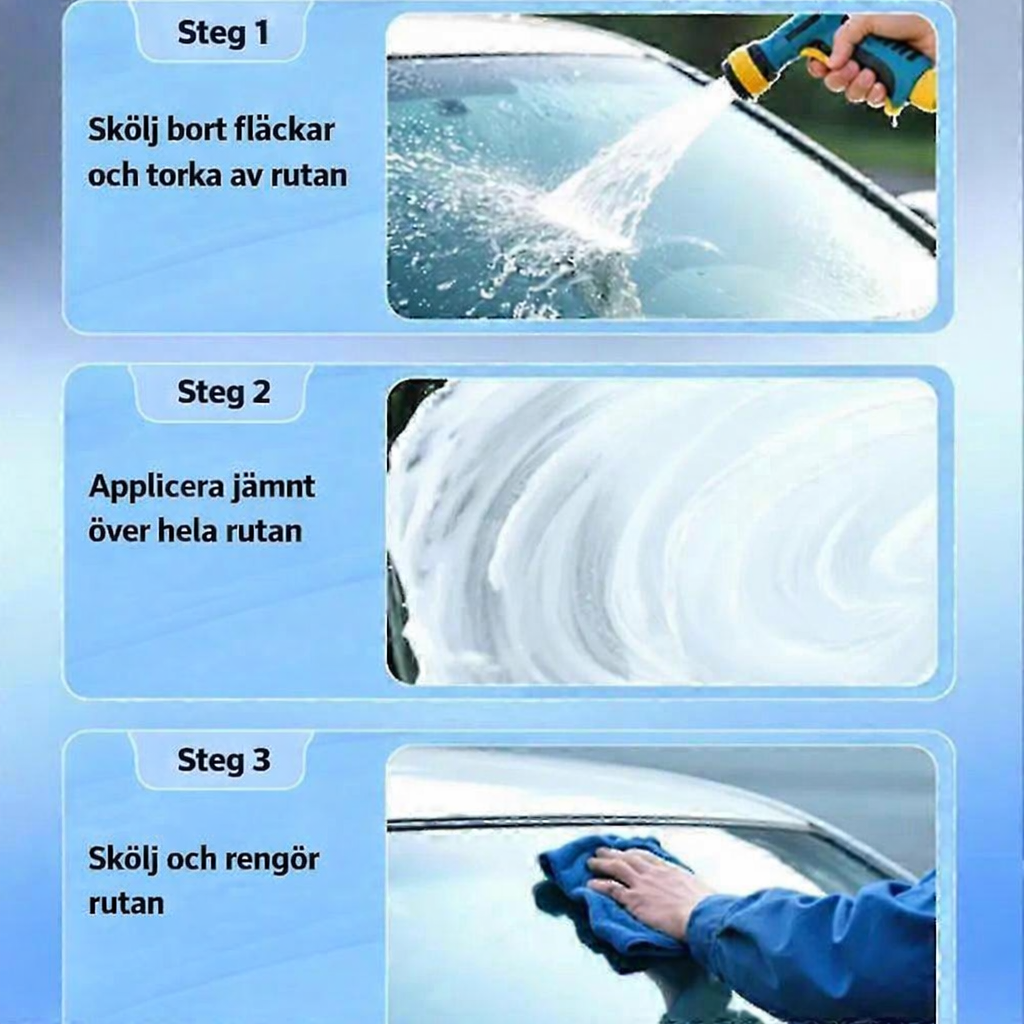 Steg 1

Skölj bort fläckar och torka av rutan

Steg 2

Applicera jämnt över hela rutan

Steg 3

Skölj och rengör rutan